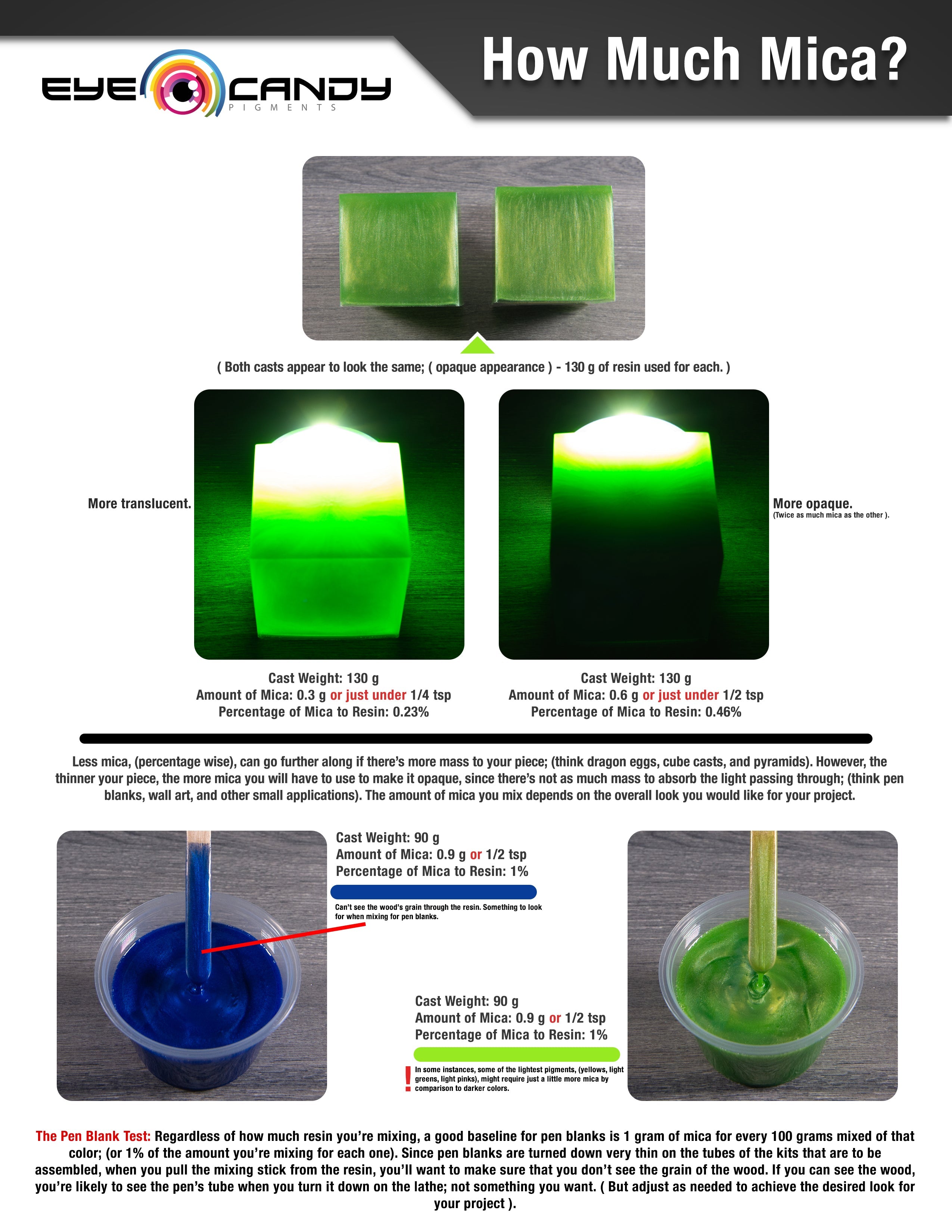 EYE CANDY
PIGMENTS

How Much Mica?

( Both casts appear to look the same; ( opaque appearance ) - 130 g of resin used for each. )

More translucent.

More opaque.
(Twice as much mica as the other ).

Cast Weight: 130 g
Amount of Mica: 0.3 g or just under 1/4 tsp
Percentage of Mica to Resin: 0.23%

Cast Weight: 130 g
Amount of Mica: 0.6 g or just under 1/2 tsp
Percentage of Mica to Resin: 0.46%

Less mica, (percentage wise), can go further along if there's more mass to your piece; (think dragon eggs, cube casts, and pyramids). However, the thinner your piece, the more mica you will have to use to make it opaque, since there's not as much mass to absorb the light passing through; (think pen blanks, wall art, and other small applications). The amount of mica you mix depends on the overall look you would like for your project.

Cast Weight: 90 g
Amount of Mica: 0.9 g or 1/2 tsp
Percentage of Mica to Resin: 1%

Can't see the wood's grain through the resin. Something to look for when mixing for pen blanks.

Cast Weight: 90 g
Amount of Mica: 0.9 g or 1/2 tsp
Percentage of Mica to Resin: 1%

! In some instances, some of the lightest pigments, (yellows, light greens, light pinks), might require just a little more mica by comparison to darker colors.

The Pen Blank Test: Regardless of how much resin you're mixing, a good baseline for pen blanks is 1 gram of mica for every 100 grams mixed of that color; (or 1% of the amount you're mixing for each one). Since pen blanks are turned down very thin on the tubes of the kits that are to be assembled, when you pull the mixing stick from the resin, you'll want to make sure that you don't see the grain of the wood. If you can see the wood, you're likely to see the pen's tube when you turn it down on the lathe; not something you want. ( But adjust as needed to achieve the desired look for your project ).